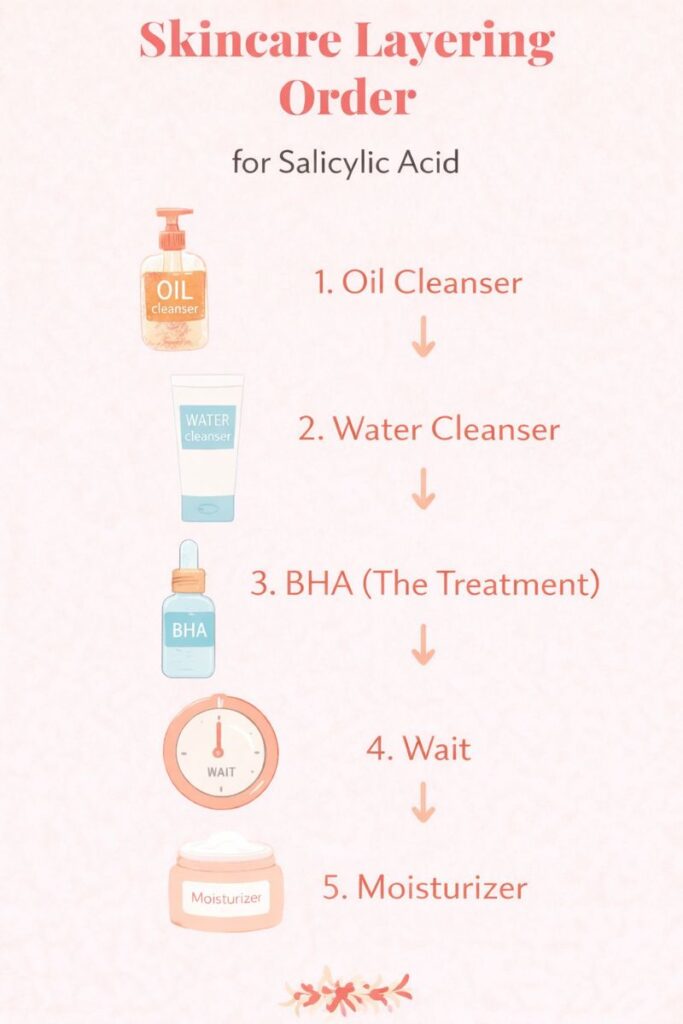 Skincare Layering Order

for Salicylic Acid

OIL cleanser

1. Oil Cleanser

WATER cleanser

2. Water Cleanser

BHA

3. BHA (The Treatment)

WAIT

4. Wait

Moisturizer

5. Moisturizer